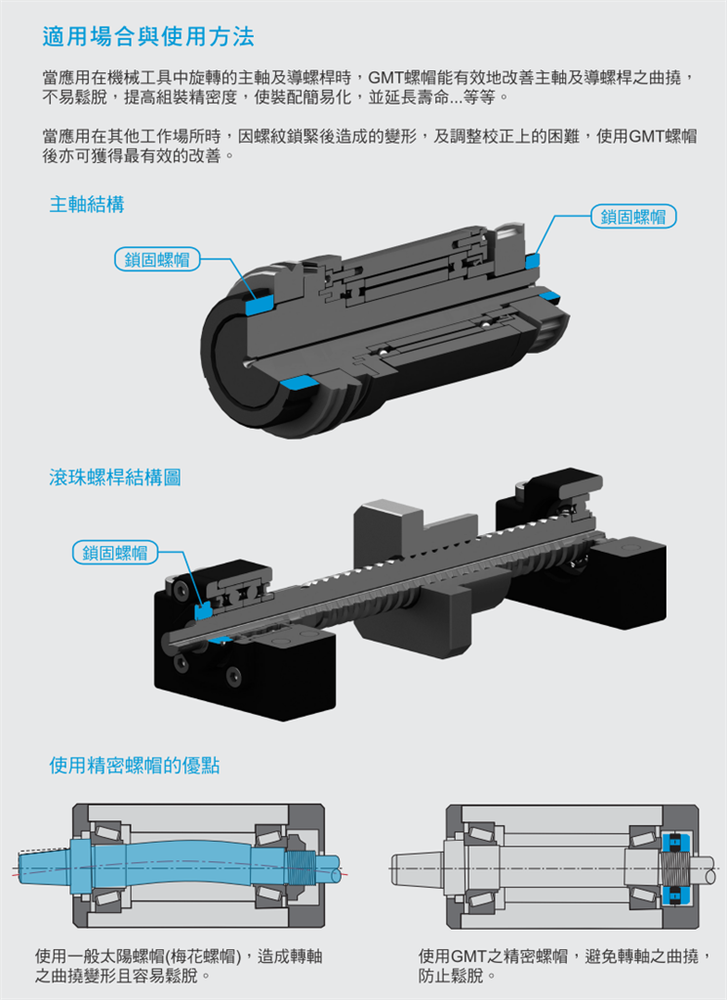 適用場合與使用方法

當應用在機械工具中旋轉的主軸及導螺桿時，GMT螺帽能有效地改善主軸及導螺桿之曲撓，不易鬆脫，提高組裝精密度，使裝配簡易化，並延長壽命...等等。

當應用在其他工作場所時，因螺紋鎖緊後造成的變形，及調整校正上的困難，使用GMT螺帽後亦可獲得最有效的改善。

主軸結構

鎖固螺帽

鎖固螺帽

滾珠螺桿結構圖

鎖固螺帽

使用精密螺帽的優點

使用一般太陽螺帽(梅花螺帽)，造成轉軸之曲撓變形且容易鬆脫。

使用GMT之精密螺帽，避免轉軸之曲撓，防止鬆脫。